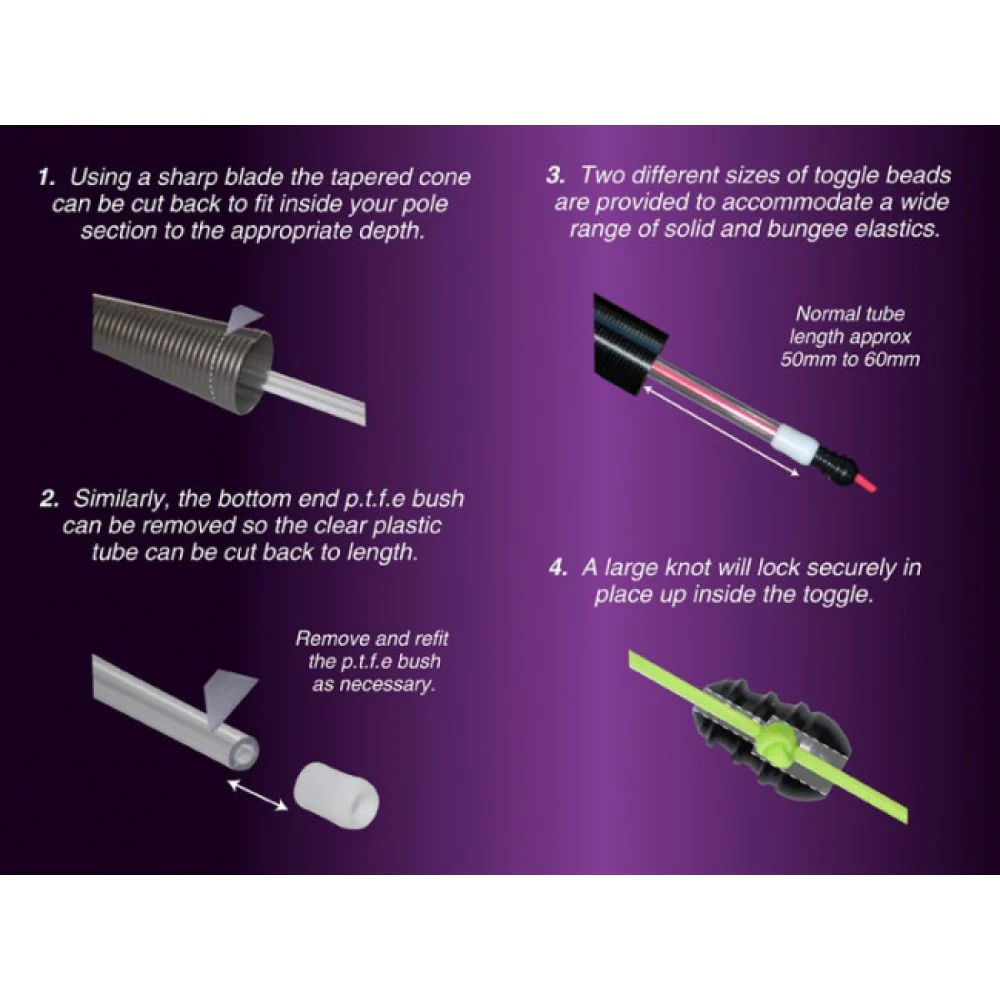 1. Using a sharp blade the tapered cone can be cut back to fit inside your pole section to the appropriate depth.

2. Similarly, the bottom end p.t.f.e bush can be removed so the clear plastic tube can be cut back to length.

Remove and refit the p.t.f.e bush as necessary.

3. Two different sizes of toggle beads are provided to accommodate a wide range of solid and bungee elastics.

Normal tube length approx 50mm to 60mm

4. A large knot will lock securely in place up inside the toggle.